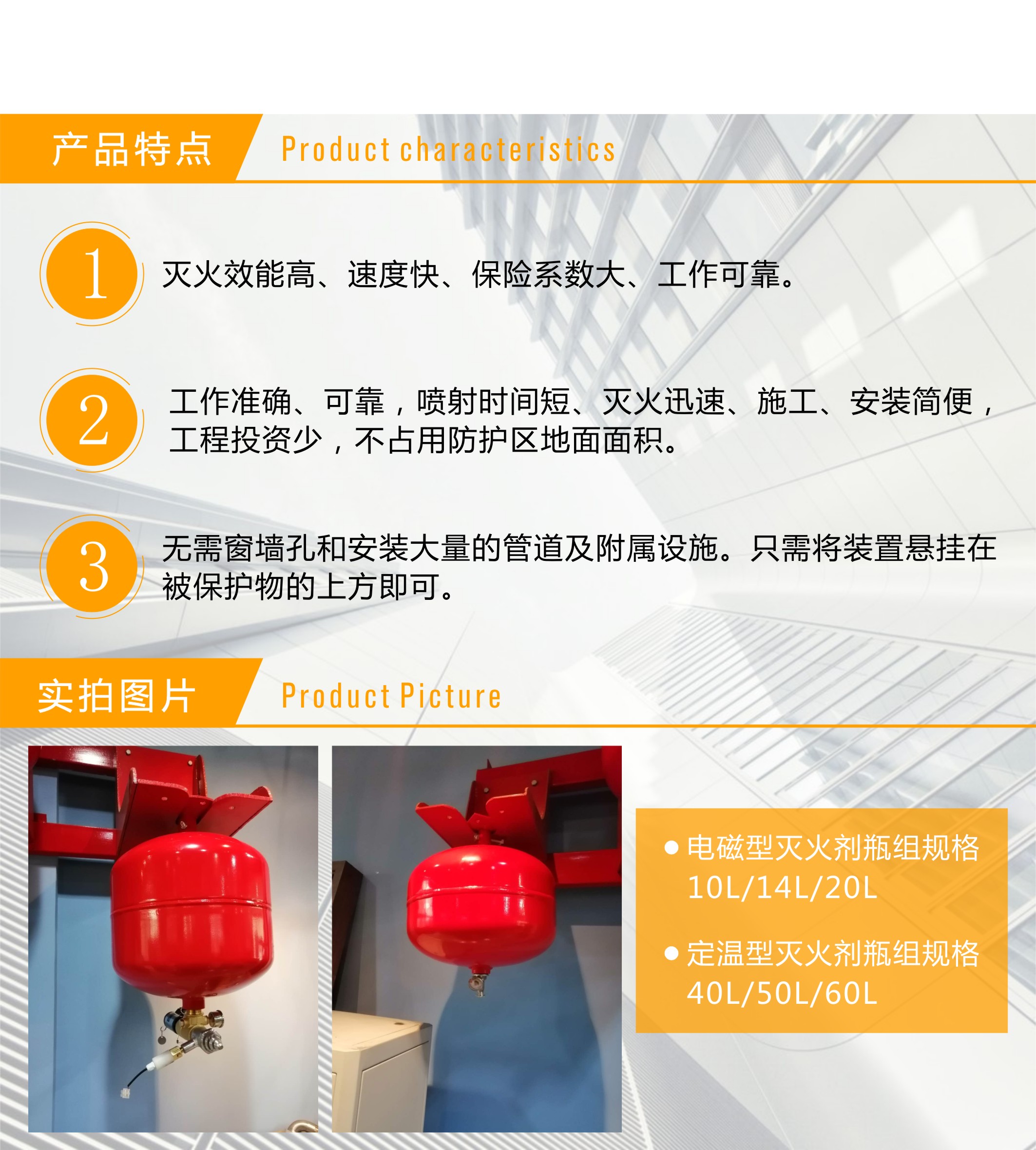 产品特点 Product characteristics

1 灭火效能高、速度快、保险系数大、工作可靠。

2 工作准确、可靠，喷射时间短、灭火迅速、施工、安装简便，工程投资少，不占用防护区地面面积。

3 无需窗墙孔和安装大量的管道及附属设施。只需将装置悬挂在被保护物的上方即可。

实拍图片 Product Picture

● 电磁型灭火剂瓶组规格 10L/14L/20L

● 定温型灭火剂瓶组规格 40L/50L/60L